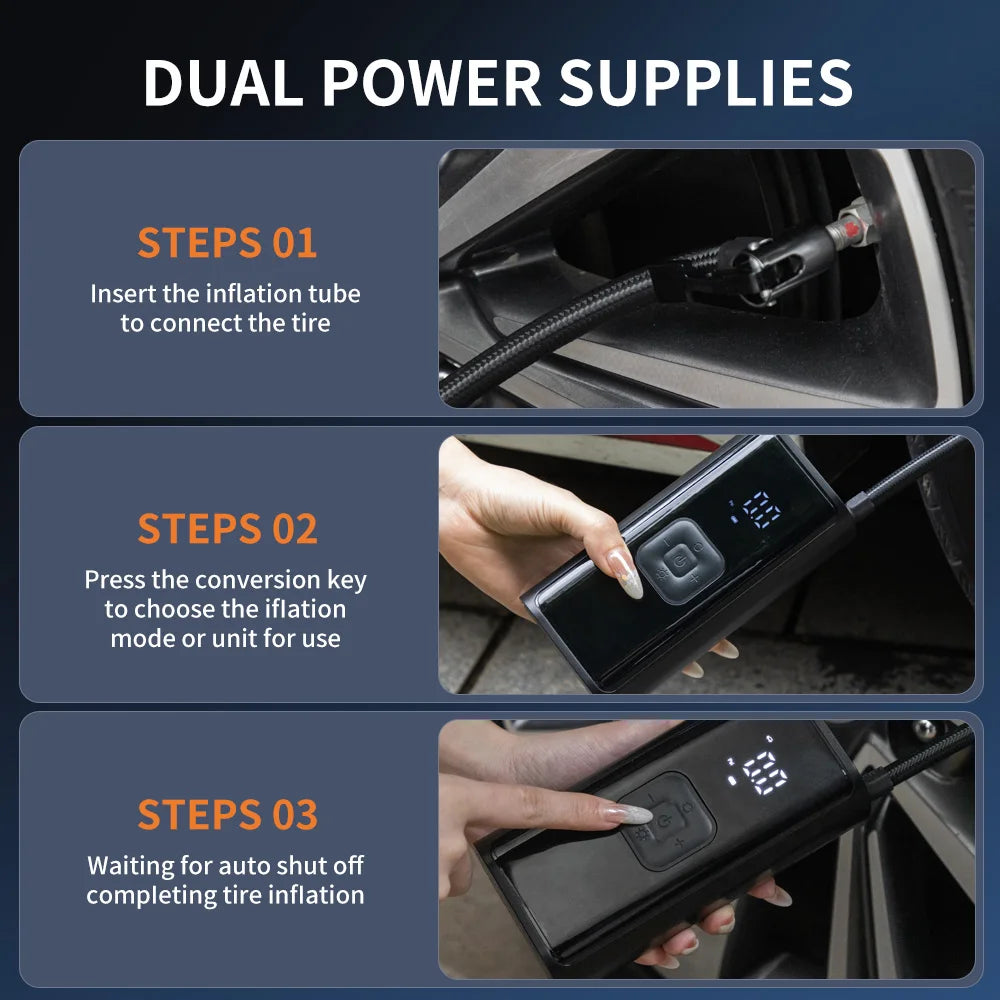 DUAL POWER SUPPLIES

STEPS 01
Insert the inflation tube to connect the tire

STEPS 02
Press the conversion key to choose the iflation mode or unit for use

STEPS 03
Waiting for auto shut off completing tire inflation